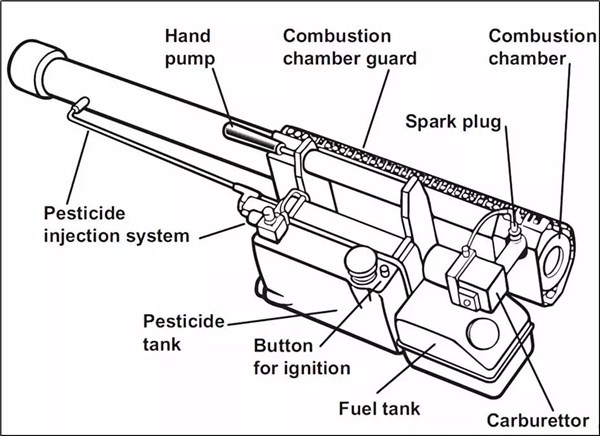 Hand pump

Combustion chamber guard

Combustion chamber

Spark plug

Pesticide injection system

Pesticide tank

Button for ignition

Fuel tank

Carburettor